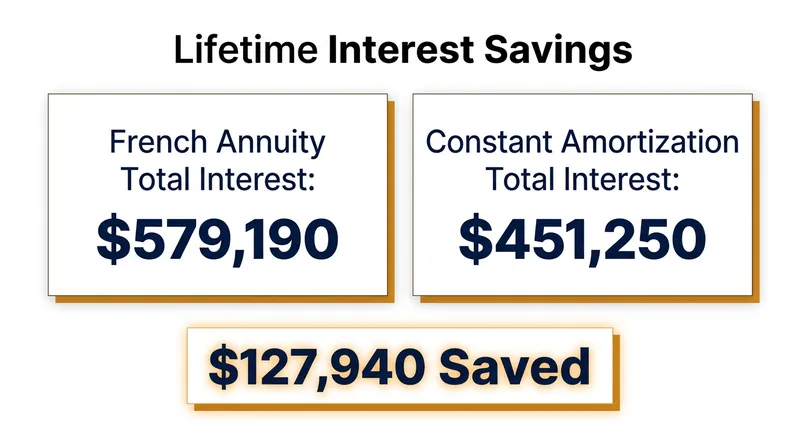 Lifetime Interest Savings

French Annuity Total Interest:

$579,190

Constant Amortization Total Interest:

$451,250

$127,940 Saved