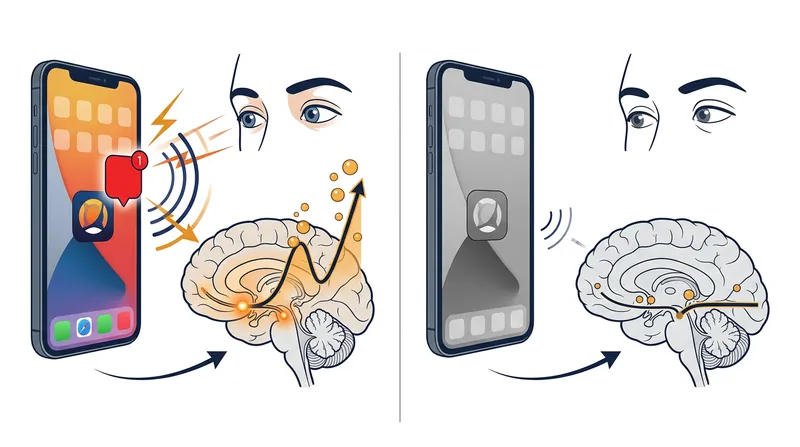 1