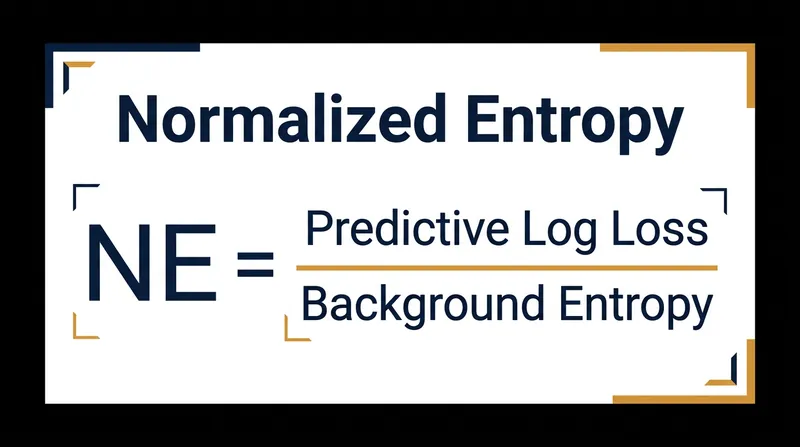 Normalized Entropy

$NE = \frac{\text{Predictive Log Loss}}{\text{Background Entropy}}$