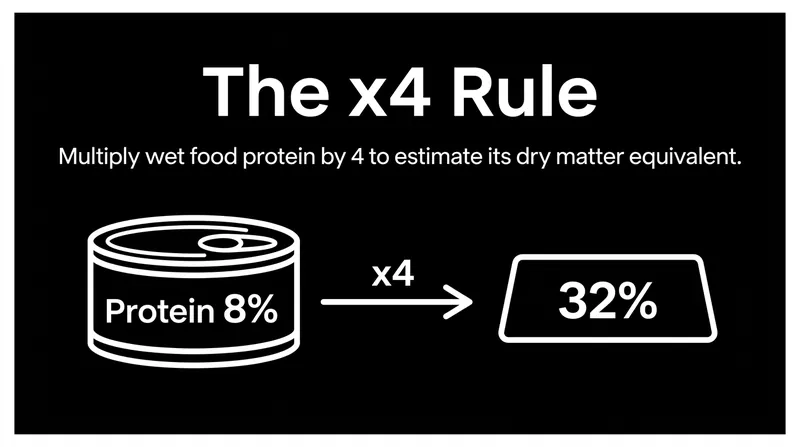 The x4 Rule

Multiply wet food protein by 4 to estimate its dry matter equivalent.

Protein 8%

x4

32%