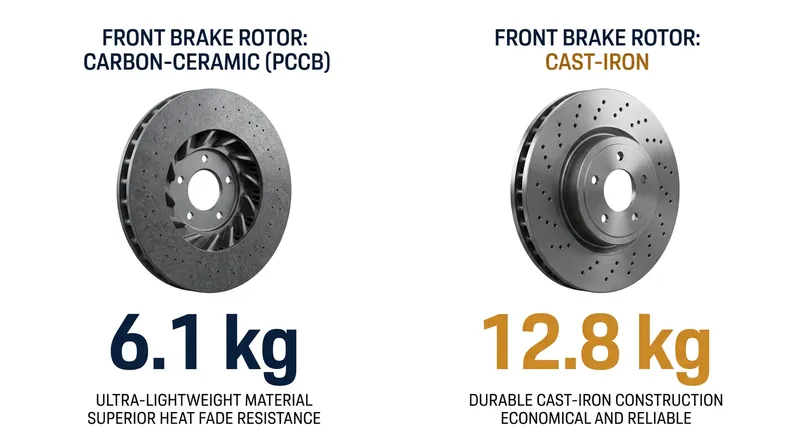 FRONT BRAKE ROTOR:
CARBON-CERAMIC (PCCB)

6.1 kg

ULTRA-LIGHTWEIGHT MATERIAL
SUPERIOR HEAT FADE RESISTANCE

FRONT BRAKE ROTOR:
CAST-IRON

12.8 kg

DURABLE CAST-IRON CONSTRUCTION
ECONOMICAL AND RELIABLE