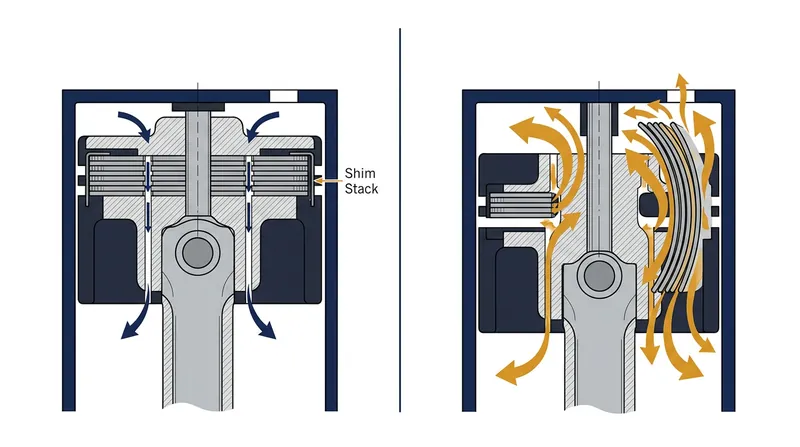 Shim Stack