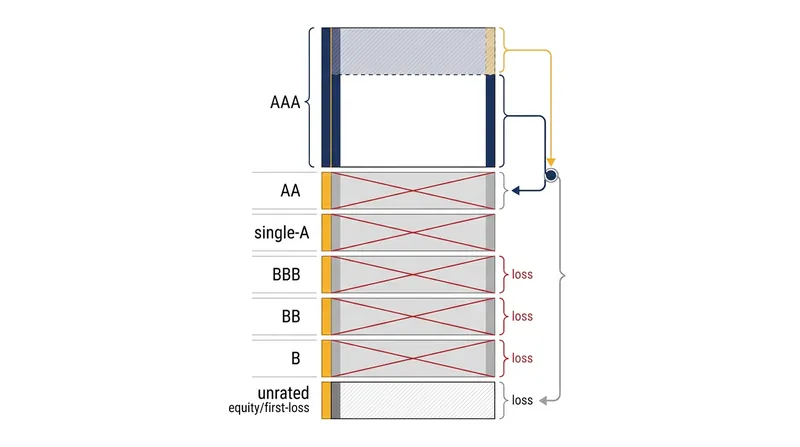 AAA

AA

single-A

BBB

loss

BB

loss

B

loss

unrated
equity/first-loss

loss