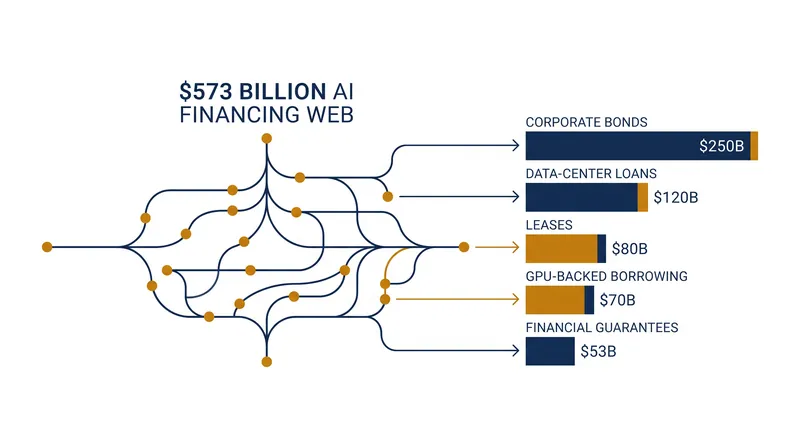 $573 BILLION AI FINANCING WEB

CORPORATE BONDS
$250B

DATA-CENTER LOANS
$120B

LEASES
$80B

GPU-BACKED BORROWING
$70B

FINANCIAL GUARANTEES
$53B