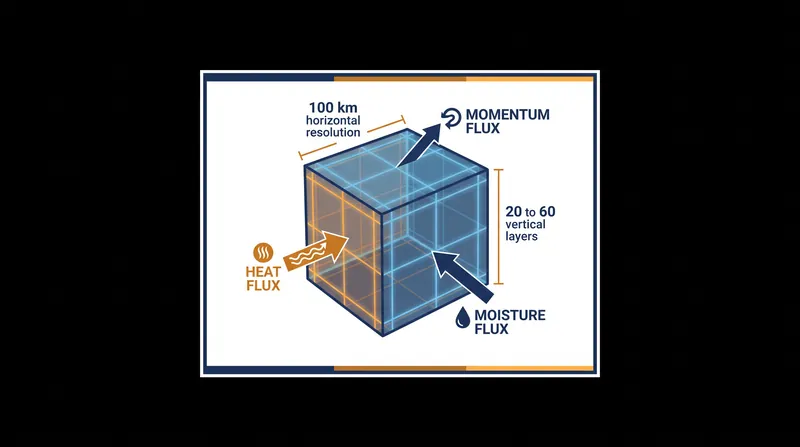 100 km
horizontal
resolution

MOMENTUM
FLUX

20 to 60
vertical
layers

HEAT
FLUX

MOISTURE
FLUX