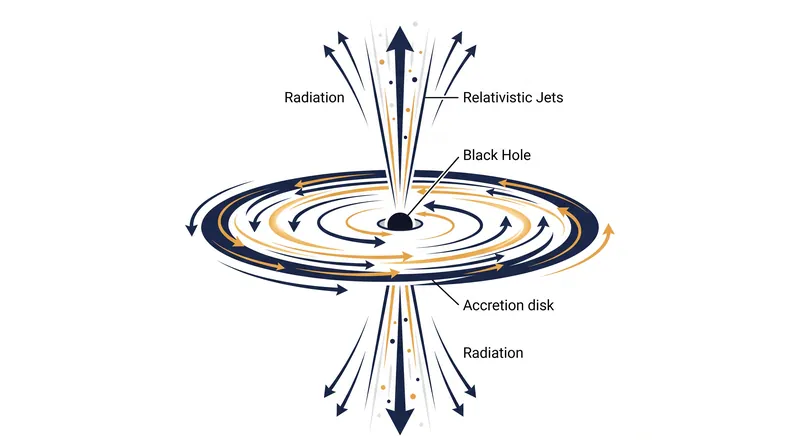 Radiation
Relativistic Jets
Black Hole
Accretion disk
Radiation