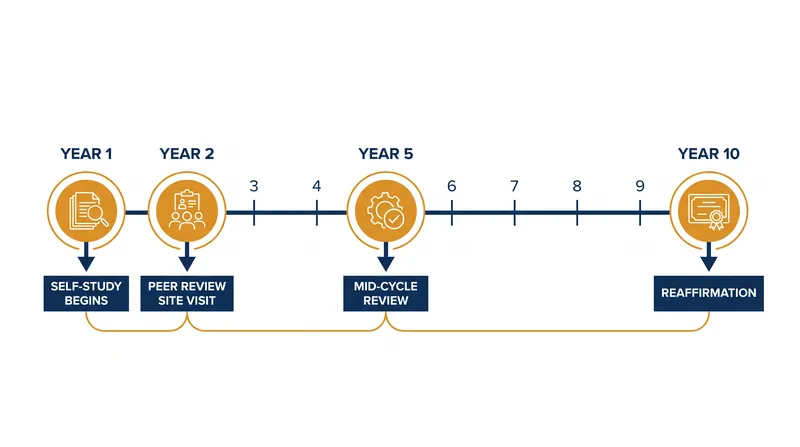 YEAR 1

YEAR 2

3

4

YEAR 5

6

7

8

9

YEAR 10

SELF-STUDY BEGINS

PEER REVIEW SITE VISIT

MID-CYCLE REVIEW

REAFFIRMATION