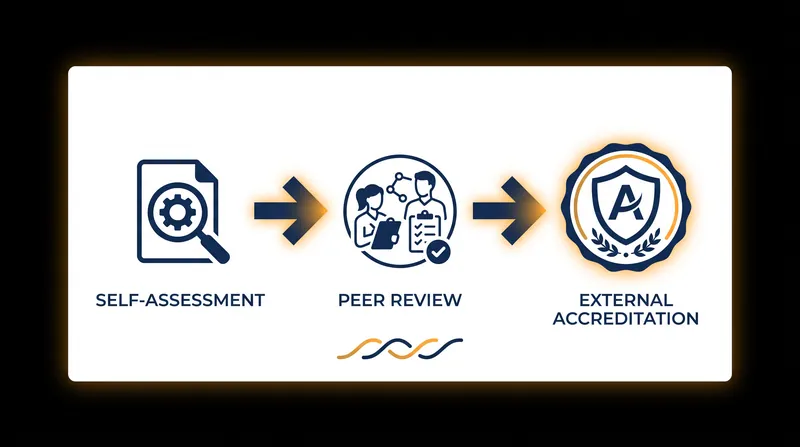 SELF-ASSESSMENT

PEER REVIEW

A

EXTERNAL ACCREDITATION