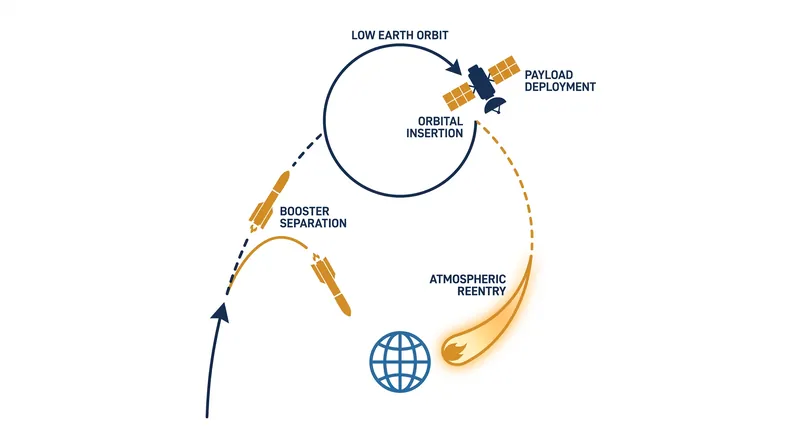 LOW EARTH ORBIT

PAYLOAD DEPLOYMENT

ORBITAL INSERTION

BOOSTER SEPARATION

ATMOSPHERIC REENTRY