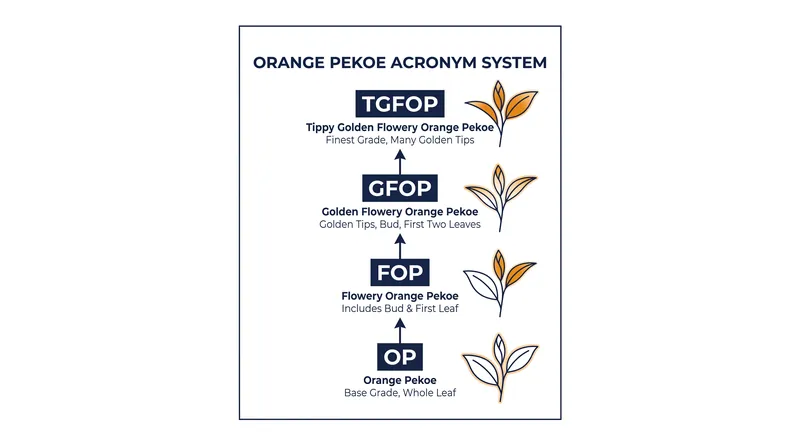 ORANGE PEKOE ACRONYM SYSTEM

TGFOP
Tippy Golden Flowery Orange Pekoe
Finest Grade, Many Golden Tips

GFOP
Golden Flowery Orange Pekoe
Golden Tips, Bud, First Two Leaves

FOP
Flowery Orange Pekoe
Includes Bud & First Leaf

OP
Orange Pekoe
Base Grade, Whole Leaf