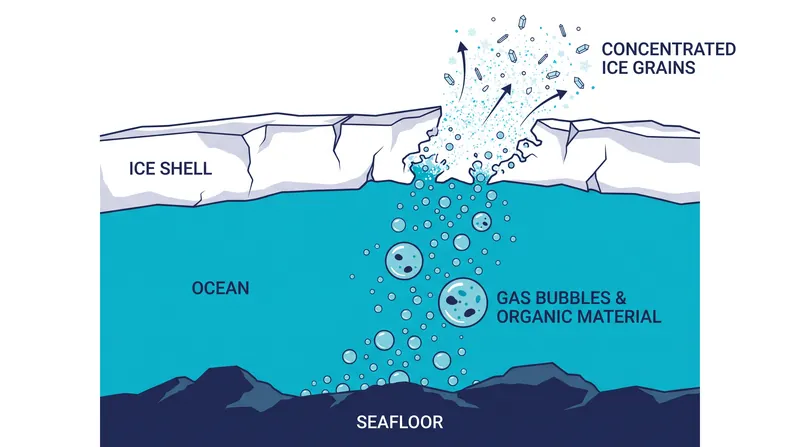 CONCENTRATED ICE GRAINS

ICE SHELL

OCEAN

GAS BUBBLES & ORGANIC MATERIAL

SEAFLOOR