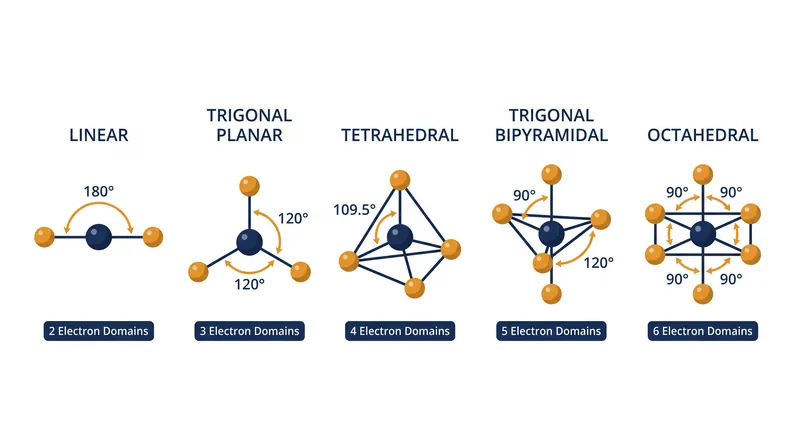 LINEAR

180°

2 Electron Domains

TRIGONAL PLANAR

120°

120°

3 Electron Domains

TETRAHEDRAL

109.5°

4 Electron Domains

TRIGONAL BIPYRAMIDAL

90°

120°

5 Electron Domains

OCTAHEDRAL

90°

90°

90°

90°

6 Electron Domains