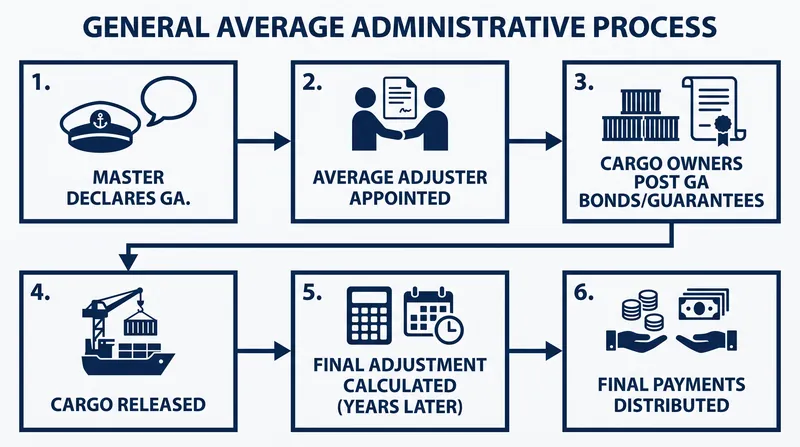 GENERAL AVERAGE ADMINISTRATIVE PROCESS

1.
MASTER DECLARES GA.

2.
AVERAGE ADJUSTER APPOINTED

3.
CARGO OWNERS POST GA BONDS/GUARANTEES

4.
CARGO RELEASED

5.
FINAL ADJUSTMENT CALCULATED (YEARS LATER)

6.
FINAL PAYMENTS DISTRIBUTED