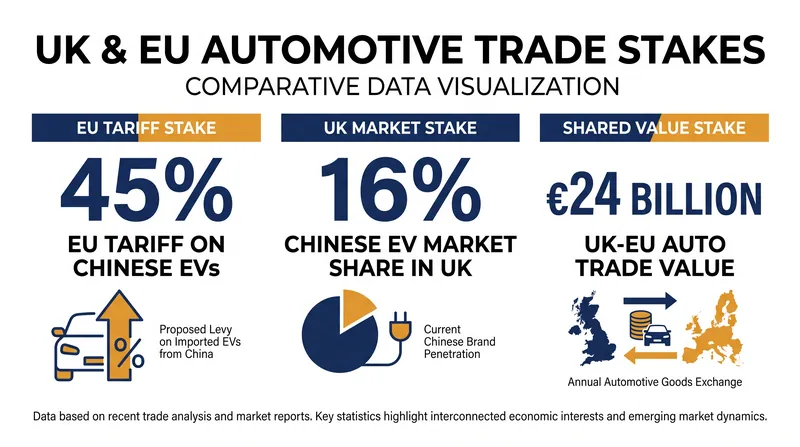 UK & EU AUTOMOTIVE TRADE STAKES
COMPARATIVE DATA VISUALIZATION

EU TARIFF STAKE
45%
EU TARIFF ON CHINESE EVs
%
Proposed Levy on Imported EVs from China

UK MARKET STAKE
16%
CHINESE EV MARKET SHARE IN UK
Current Chinese Brand Penetration

SHARED VALUE STAKE
€24 BILLION
UK-EU AUTO TRADE VALUE
Annual Automotive Goods Exchange

Data based on recent trade analysis and market reports. Key statistics highlight interconnected economic interests and emerging market dynamics.