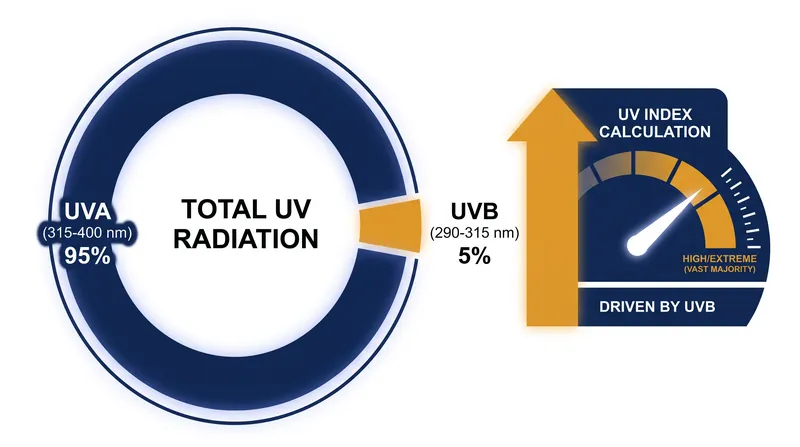 UVA
(315-400 nm)
95%

TOTAL UV RADIATION

UVB
(290-315 nm)
5%

UV INDEX CALCULATION

HIGH/EXTREME
(VAST MAJORITY)

DRIVEN BY UVB