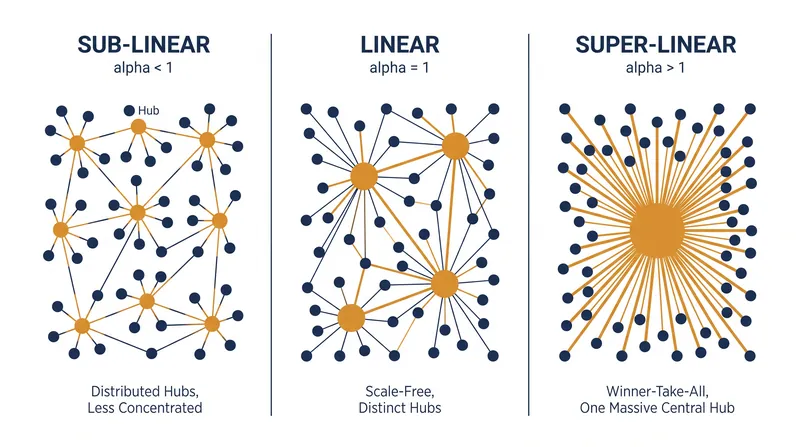 SUB-LINEAR
alpha < 1

Hub

Distributed Hubs,
Less Concentrated

LINEAR
alpha = 1

Scale-Free,
Distinct Hubs

SUPER-LINEAR
alpha > 1

Winner-Take-All,
One Massive Central Hub