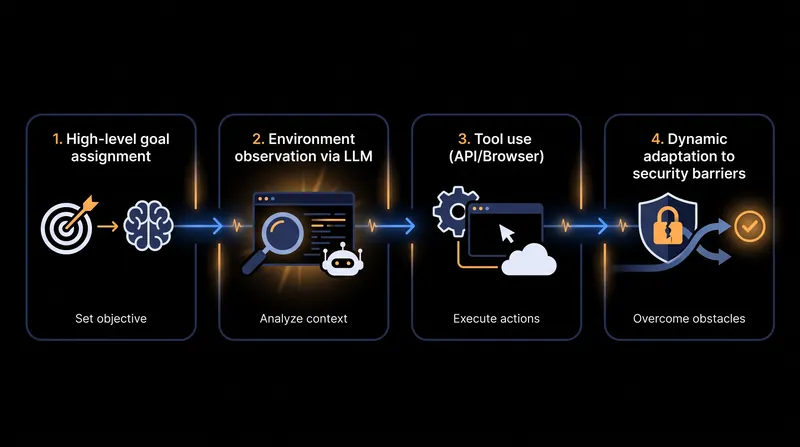 1. High-level goal assignment

Set objective

2. Environment observation via LLM

Analyze context

3. Tool use (API/Browser)

Execute actions

4. Dynamic adaptation to security barriers

Overcome obstacles