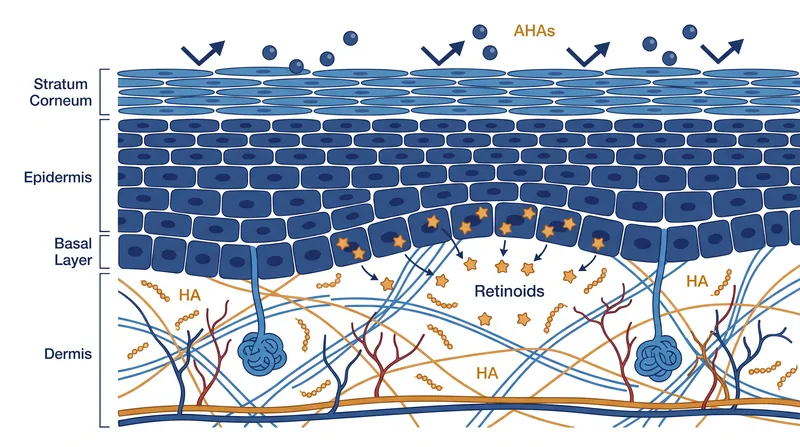 AHAs

Stratum Corneum

Epidermis

Basal Layer

Dermis

HA

Retinoids

HA

HA