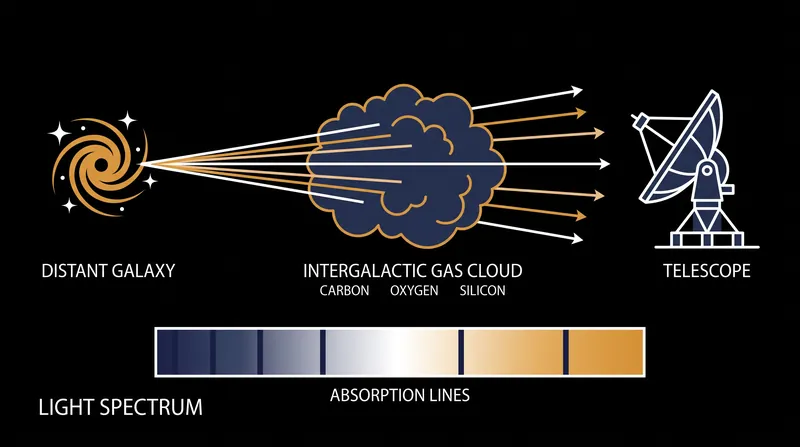 DISTANT GALAXY

INTERGALACTIC GAS CLOUD
CARBON OXYGEN SILICON

TELESCOPE

ABSORPTION LINES

LIGHT SPECTRUM