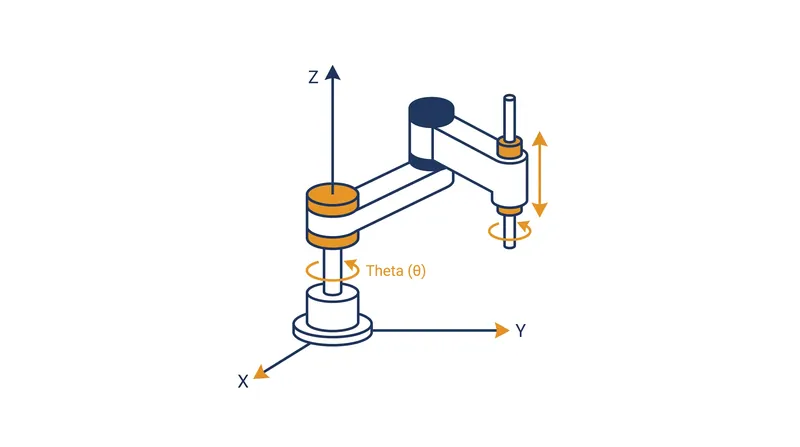 Z

Theta (θ)

Y

X