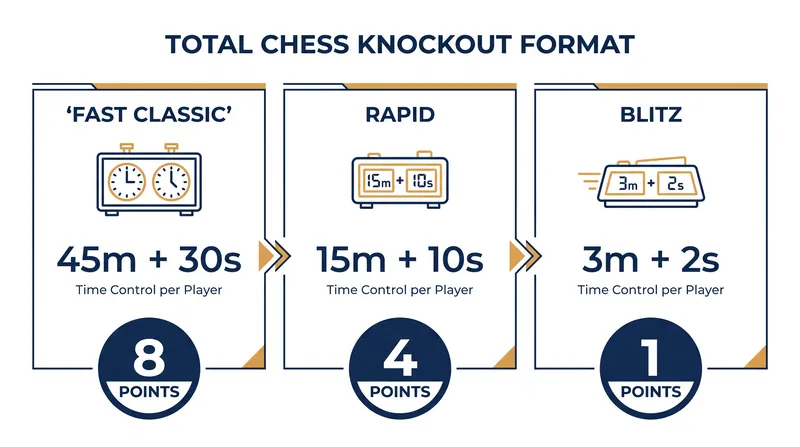 TOTAL CHESS KNOCKOUT FORMAT

'FAST CLASSIC'

45m + 30s
Time Control per Player

8
POINTS

RAPID

15m + 10s

15m + 10s
Time Control per Player

4
POINTS

BLITZ

3m + 2s

3m + 2s
Time Control per Player

1
POINTS