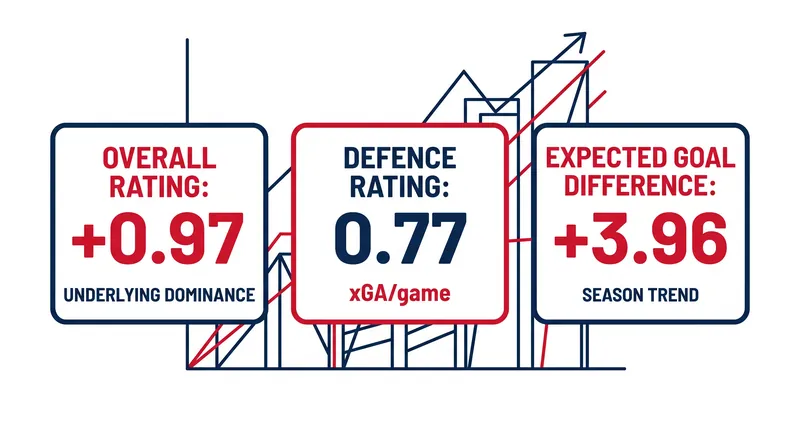 OVERALL RATING:
+0.97
UNDERLYING DOMINANCE

DEFENCE RATING:
0.77
xGA/game

EXPECTED GOAL DIFFERENCE:
+3.96
SEASON TREND