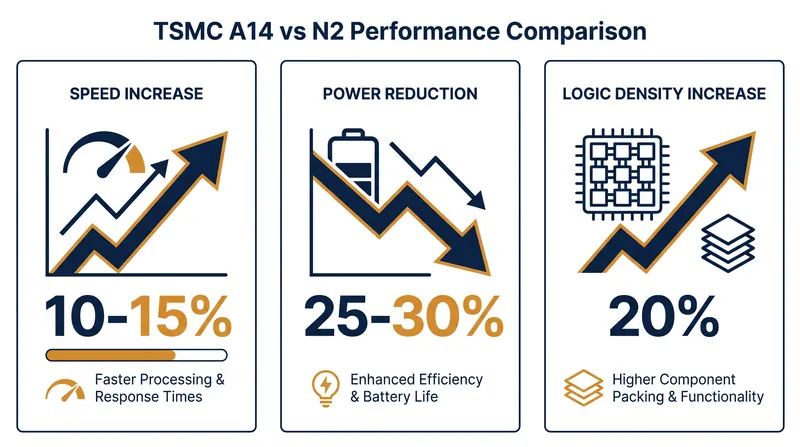 TSMC A14 vs N2 Performance Comparison

SPEED INCREASE

10-15%

Faster Processing & Response Times

POWER REDUCTION

25-30%

Enhanced Efficiency & Battery Life

LOGIC DENSITY INCREASE

20%

Higher Component Packing & Functionality