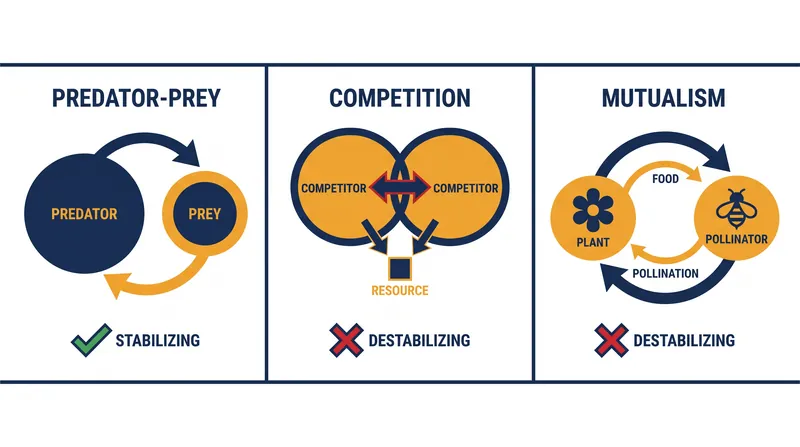 PREDATOR-PREY

PREDATOR

PREY

STABILIZING

COMPETITION

COMPETITOR

COMPETITOR

RESOURCE

DESTABILIZING

MUTUALISM

FOOD

PLANT

POLLINATOR

POLLINATION

DESTABILIZING