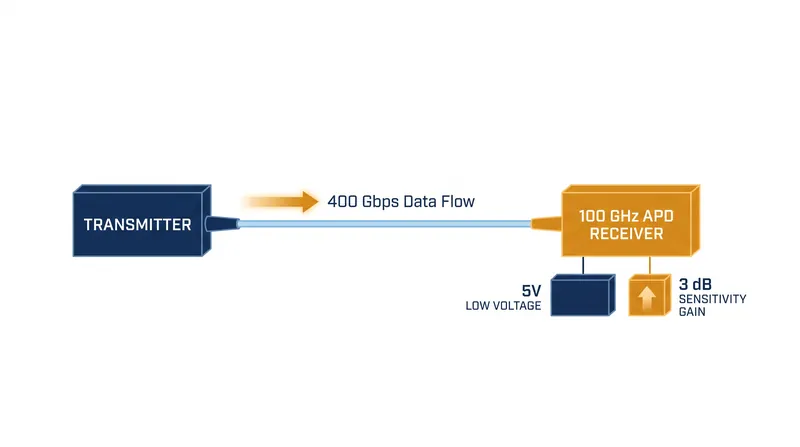 TRANSMITTER

400 Gbps Data Flow

100 GHz APD RECEIVER

5V
LOW VOLTAGE

3 dB
SENSITIVITY GAIN