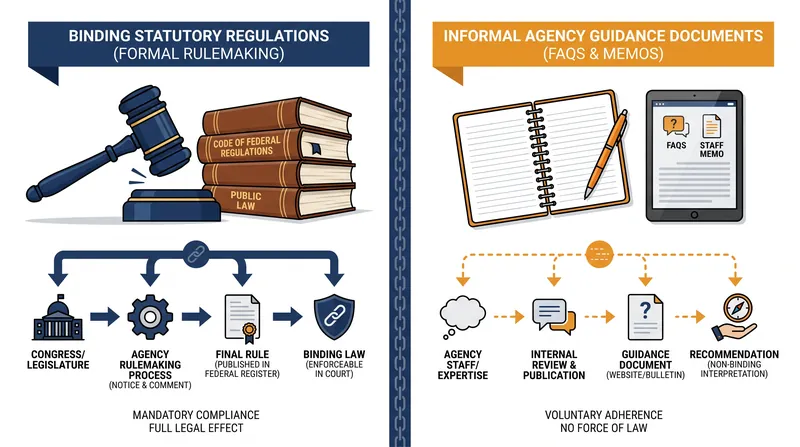 BINDING STATUTORY REGULATIONS
(FORMAL RULEMAKING)

CODE OF FEDERAL REGULATIONS

PUBLIC LAW

CONGRESS/ LEGISLATURE

AGENCY RULEMAKING PROCESS
(NOTICE & COMMENT)

FINAL RULE
(PUBLISHED IN FEDERAL REGISTER)

BINDING LAW
(ENFORCEABLE IN COURT)

MANDATORY COMPLIANCE
FULL LEGAL EFFECT

INFORMAL AGENCY GUIDANCE DOCUMENTS
(FAQS & MEMOS)

FAQS

STAFF MEMO

AGENCY STAFF/ EXPERTISE

INTERNAL REVIEW & PUBLICATION

GUIDANCE DOCUMENT
(WEBSITE/BULLETIN)

RECOMMENDATION
(NON-BINDING INTERPRETATION)

VOLUNTARY ADHERENCE
NO FORCE OF LAW