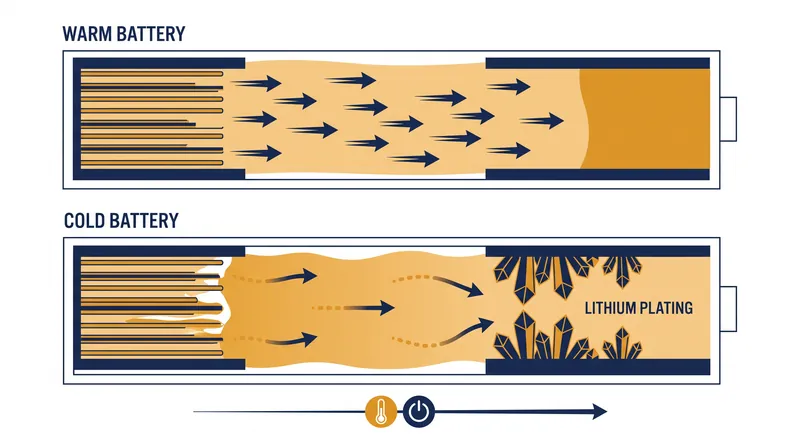 WARM BATTERY

COLD BATTERY

LITHIUM PLATING