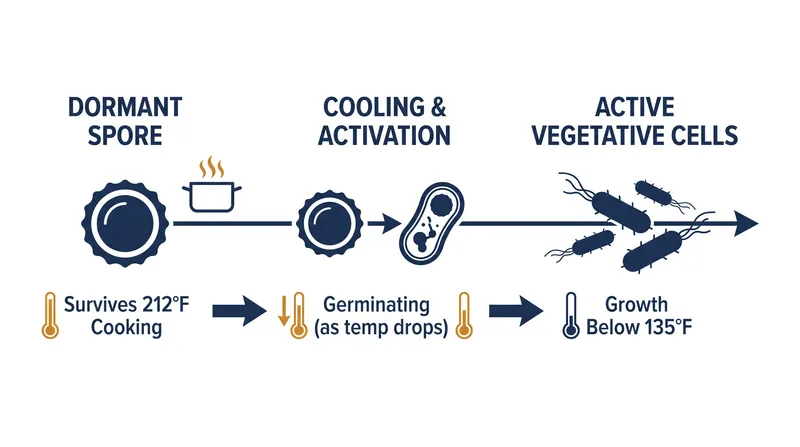 DORMANT SPORE

COOLING & ACTIVATION

ACTIVE VEGETATIVE CELLS

Survives 212°F Cooking

Germinating (as temp drops)

Growth Below 135°F