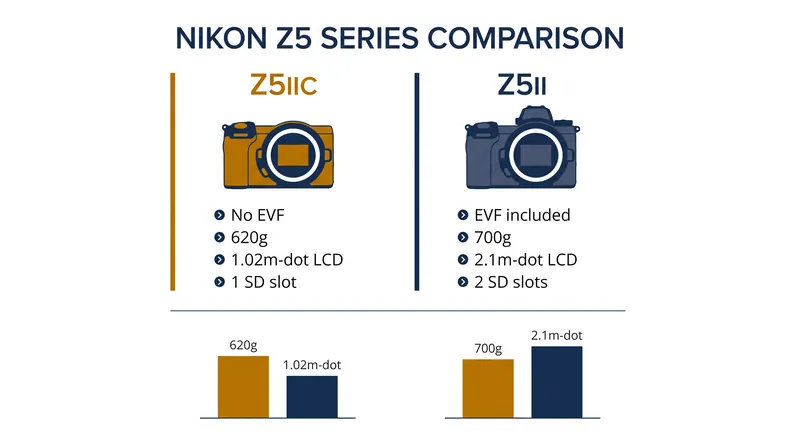 NIKON Z5 SERIES COMPARISON

Z5IIC

No EVF
620g
1.02m-dot LCD
1 SD slot

Z5II

EVF included
700g
2.1m-dot LCD
2 SD slots

620g
1.02m-dot

700g
2.1m-dot