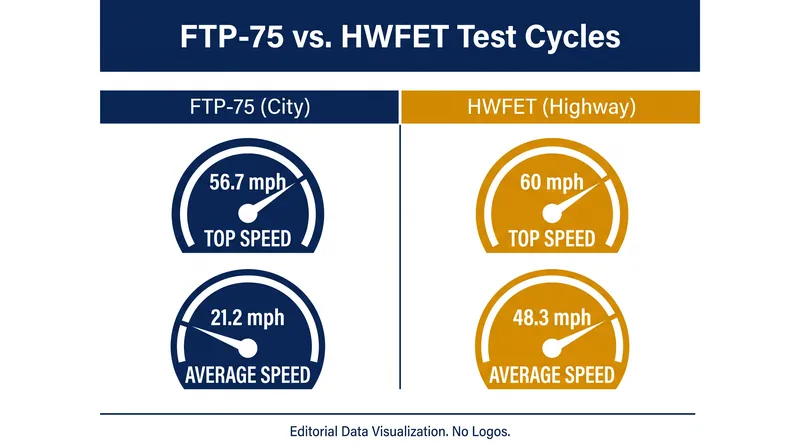 FTP-75 vs. HWFET Test Cycles

FTP-75 (City)

56.7 mph
TOP SPEED

21.2 mph
AVERAGE SPEED

HWFET (Highway)

60 mph
TOP SPEED

48.3 mph
AVERAGE SPEED

Editorial Data Visualization. No Logos.