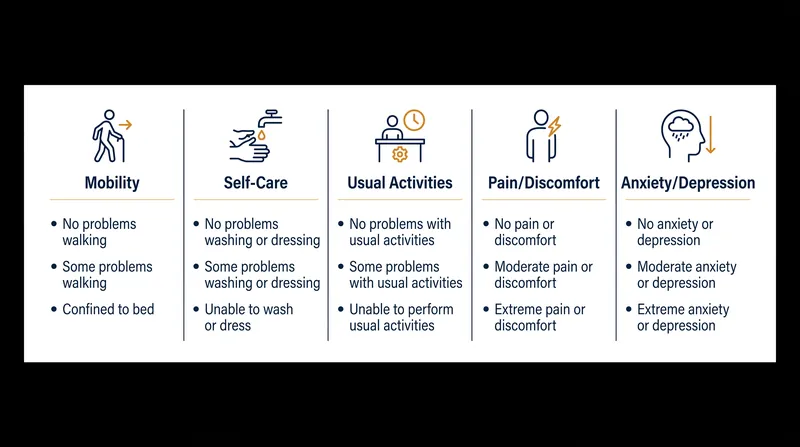 Mobility

• No problems walking
• Some problems walking
• Confined to bed

Self-Care

• No problems washing or dressing
• Some problems washing or dressing
• Unable to wash or dress

Usual Activities

• No problems with usual activities
• Some problems with usual activities
• Unable to perform usual activities

Pain/Discomfort

• No pain or discomfort
• Moderate pain or discomfort
• Extreme pain or discomfort

Anxiety/Depression

• No anxiety or depression
• Moderate anxiety or depression
• Extreme anxiety or depression