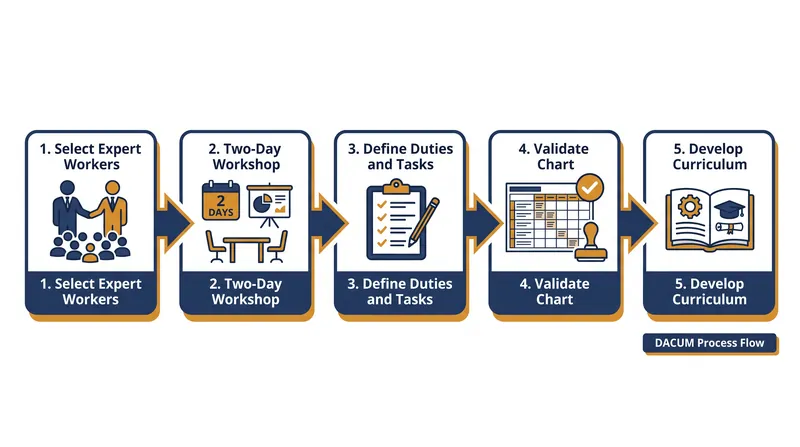 1. Select Expert Workers

1. Select Expert Workers

2. Two-Day Workshop

2 DAYS

2. Two-Day Workshop

3. Define Duties and Tasks

3. Define Duties and Tasks

4. Validate Chart

4. Validate Chart

5. Develop Curriculum

5. Develop Curriculum

DACUM Process Flow