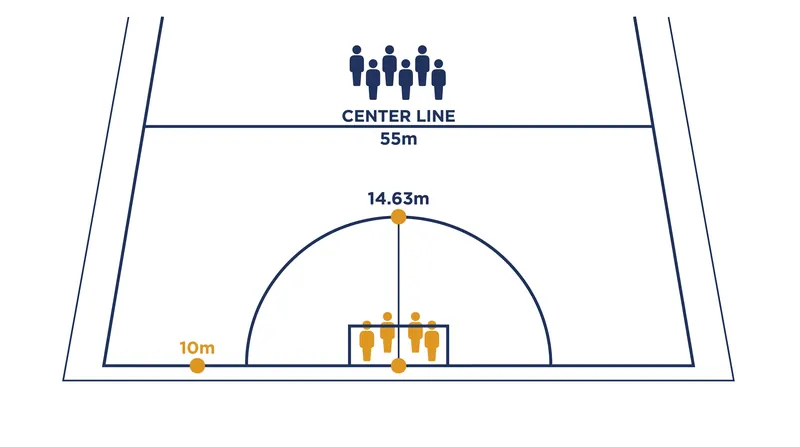 CENTER LINE
55m

14.63m

10m