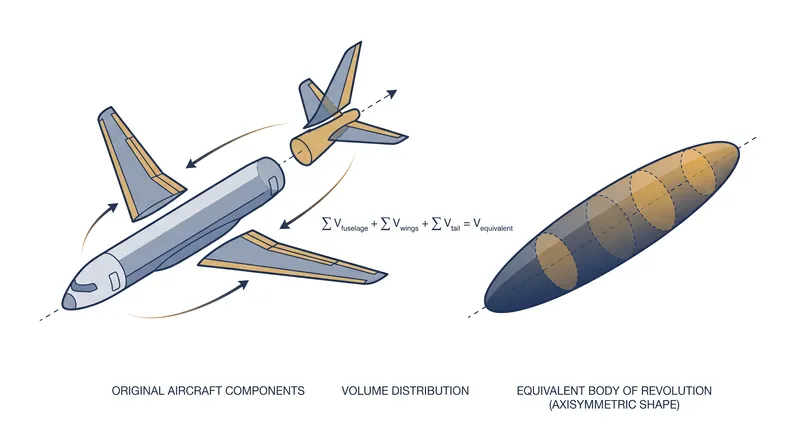 $\sum V_{fuselage} + \sum V_{wings} + \sum V_{tail} = V_{equivalent}$

ORIGINAL AIRCRAFT COMPONENTS

VOLUME DISTRIBUTION

EQUIVALENT BODY OF REVOLUTION (AXISYMMETRIC SHAPE)