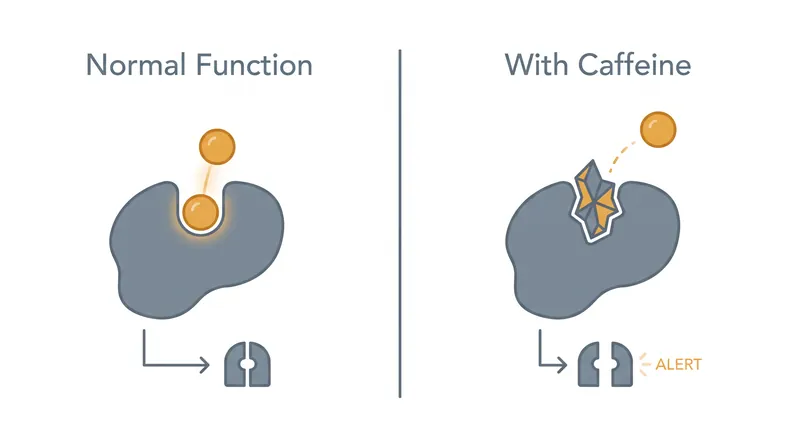 Normal Function

With Caffeine

ALERT