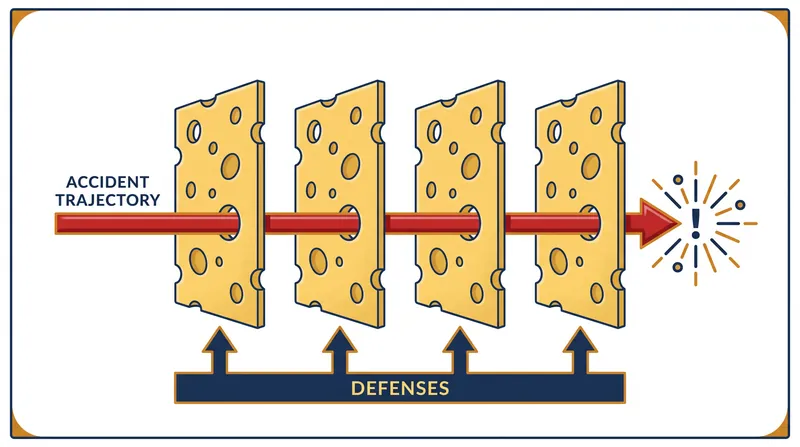 ACCIDENT TRAJECTORY

!

DEFENSES