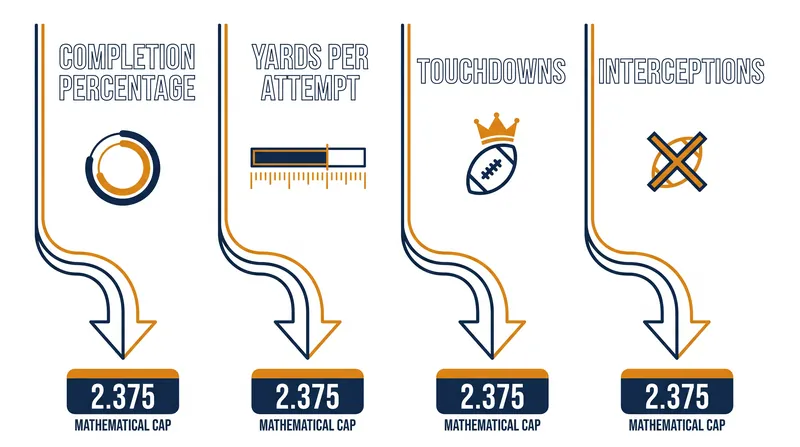 COMPLETION PERCENTAGE

2.375
MATHEMATICAL CAP

YARDS PER ATTEMPT

2.375
MATHEMATICAL CAP

TOUCHDOWNS

2.375
MATHEMATICAL CAP

INTERCEPTIONS

2.375
MATHEMATICAL CAP