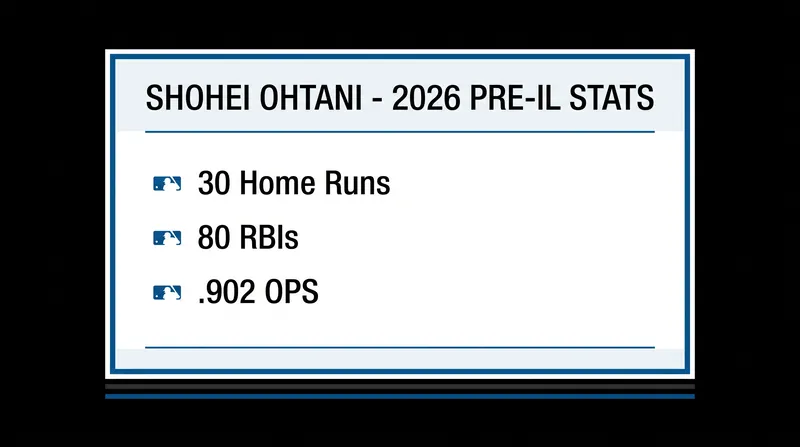 SHOHEI OHTANI - 2026 PRE-IL STATS

30 Home Runs

80 RBIs

.902 OPS