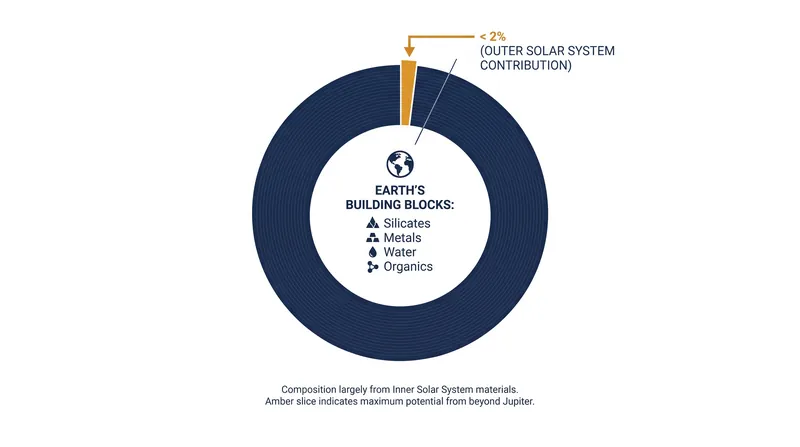 < 2%
(OUTER SOLAR SYSTEM CONTRIBUTION)

EARTH'S BUILDING BLOCKS:
Silicates
Metals
Water
Organics

Composition largely from Inner Solar System materials.
Amber slice indicates maximum potential from beyond Jupiter.