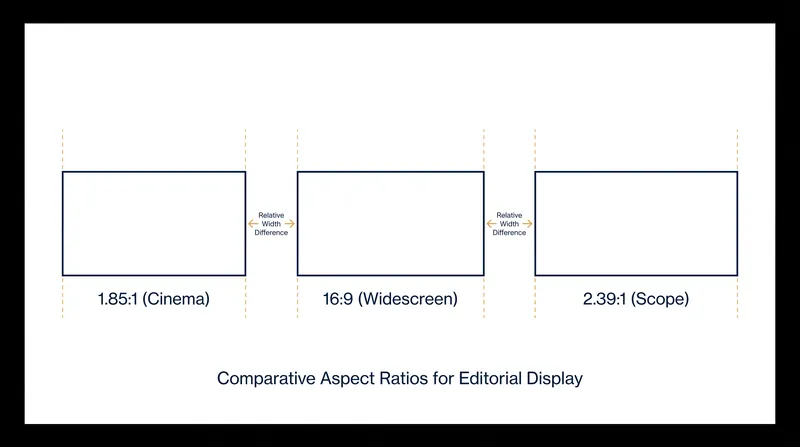 Relative Width Difference

Relative Width Difference

1.85:1 (Cinema)

16:9 (Widescreen)

2.39:1 (Scope)

Comparative Aspect Ratios for Editorial Display