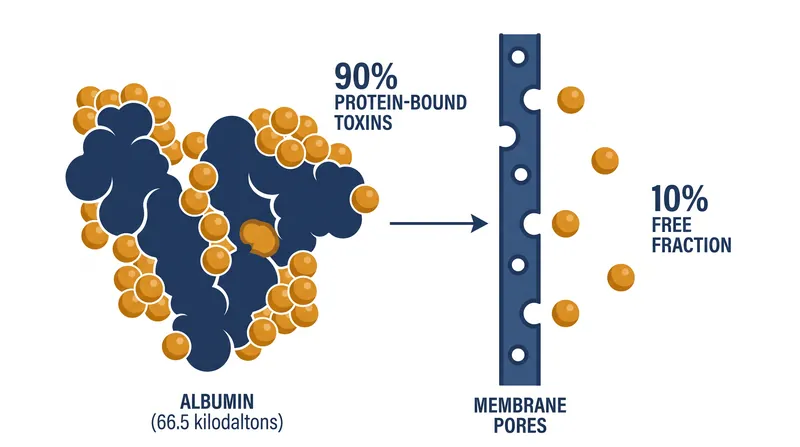 90%
PROTEIN-BOUND
TOXINS

10%
FREE
FRACTION

ALBUMIN
(66.5 kilodaltons)

MEMBRANE
PORES