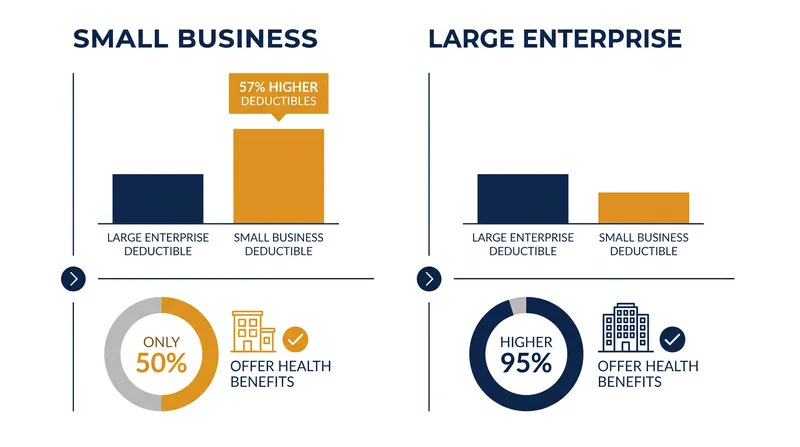 SMALL BUSINESS

57% HIGHER DEDUCTIBLES

LARGE ENTERPRISE DEDUCTIBLE

SMALL BUSINESS DEDUCTIBLE

ONLY 50%

OFFER HEALTH BENEFITS

LARGE ENTERPRISE

LARGE ENTERPRISE DEDUCTIBLE

SMALL BUSINESS DEDUCTIBLE

HIGHER 95%

OFFER HEALTH BENEFITS