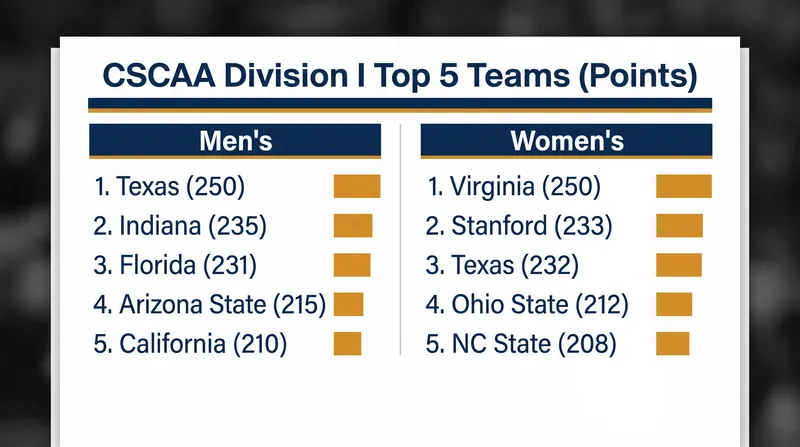 CSCAA Division I Top 5 Teams (Points)

Men's

1. Texas (250)
2. Indiana (235)
3. Florida (231)
4. Arizona State (215)
5. California (210)

Women's

1. Virginia (250)
2. Stanford (233)
3. Texas (232)
4. Ohio State (212)
5. NC State (208)