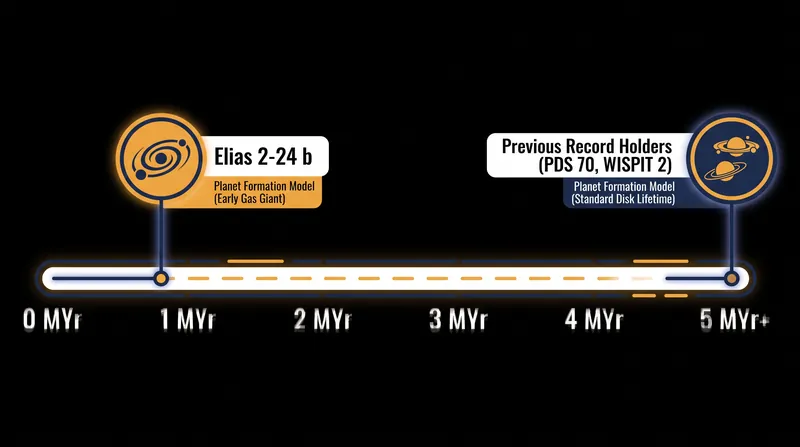 Elias 2-24 b
Planet Formation Model
(Early Gas Giant)

Previous Record Holders
(PDS 70, WISPIT 2)
Planet Formation Model
(Standard Disk Lifetime)

0 MYr 1 MYr 2 MYr 3 MYr 4 MYr 5 MYr+