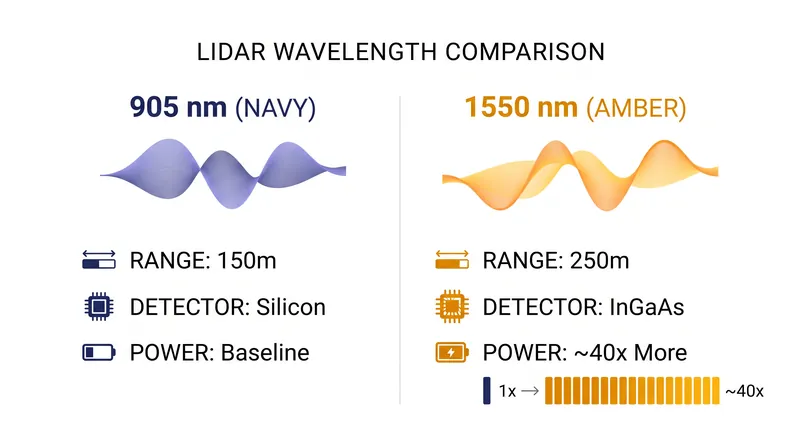 LIDAR WAVELENGTH COMPARISON

905 nm (NAVY)

RANGE: 150m

DETECTOR: Silicon

POWER: Baseline

1550 nm (AMBER)

RANGE: 250m

DETECTOR: InGaAs

POWER: ~40x More

1x → ~40x