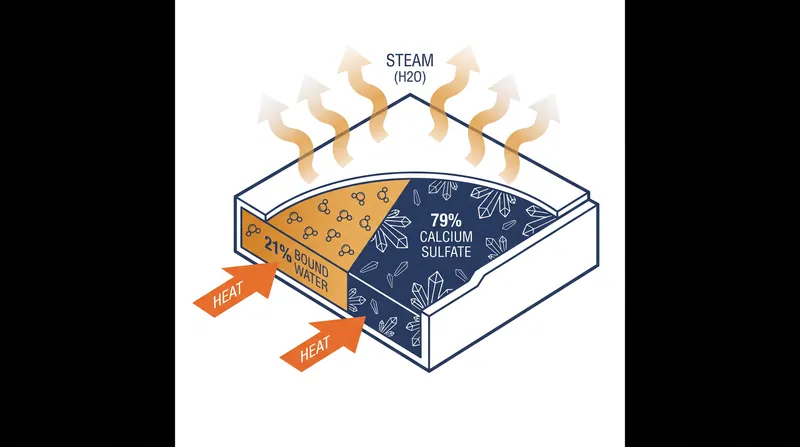 STEAM
(H2O)

21% BOUND WATER

79% CALCIUM SULFATE

HEAT

HEAT